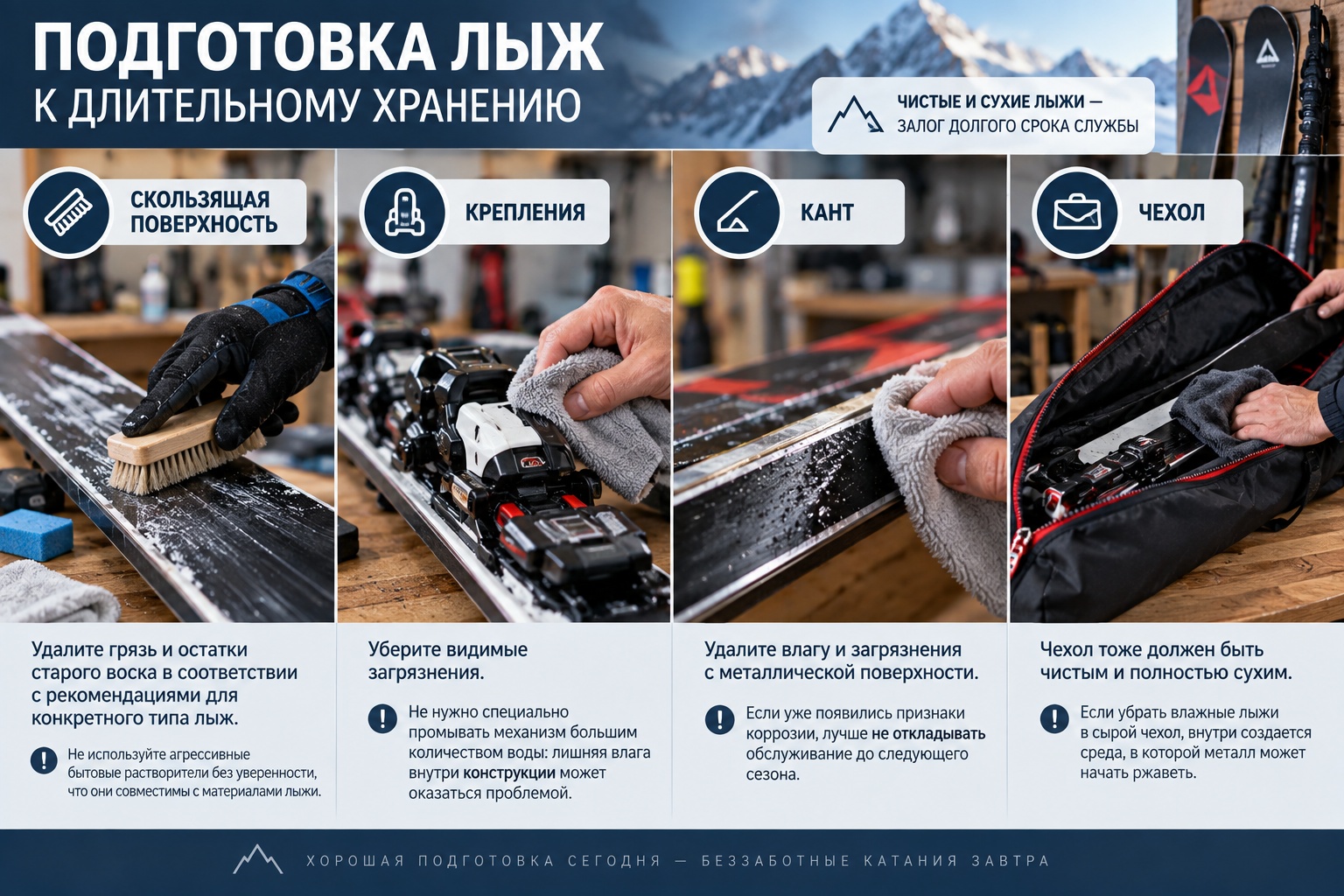 ПОДГОТОВКА ЛЫЖ
К ДЛИТЕЛЬНОМУ ХРАНЕНИЮ

ЧИСТЫЕ И СУХИЕ ЛЫЖИ — ЗАЛОГ ДОЛГОГО СРОКА СЛУЖБЫ

СКОЛЬЗЯЩАЯ ПОВЕРХНОСТЬ

Удалите грязь и остатки старого воска в соответствии с рекомендациями для конкретного типа лыж.

Не используйте агрессивные бытовые растворители без уверенности, что они совместимы с материалами лыжи.

КРЕПЛЕНИЯ

Уберите видимые загрязнения.

Не нужно специально промывать механизм большим количеством воды: лишняя влага внутри конструкции может оказаться проблемой.

КАНТ

Удалите влагу и загрязнения с металлической поверхности.

Если уже появились признаки коррозии, лучше не откладывать обслуживание до следующего сезона.

ЧЕХОЛ

Чехол тоже должен быть чистым и полностью сухим.

Если убрать влажные лыжи в сырой чехол, внутри создается среда, в которой металл может начать ржаветь.

ХОРОШАЯ ПОДГОТОВКА СЕГОДНЯ — БЕЗЗАБОТНЫЕ КАТАНИЯ ЗАВТРА